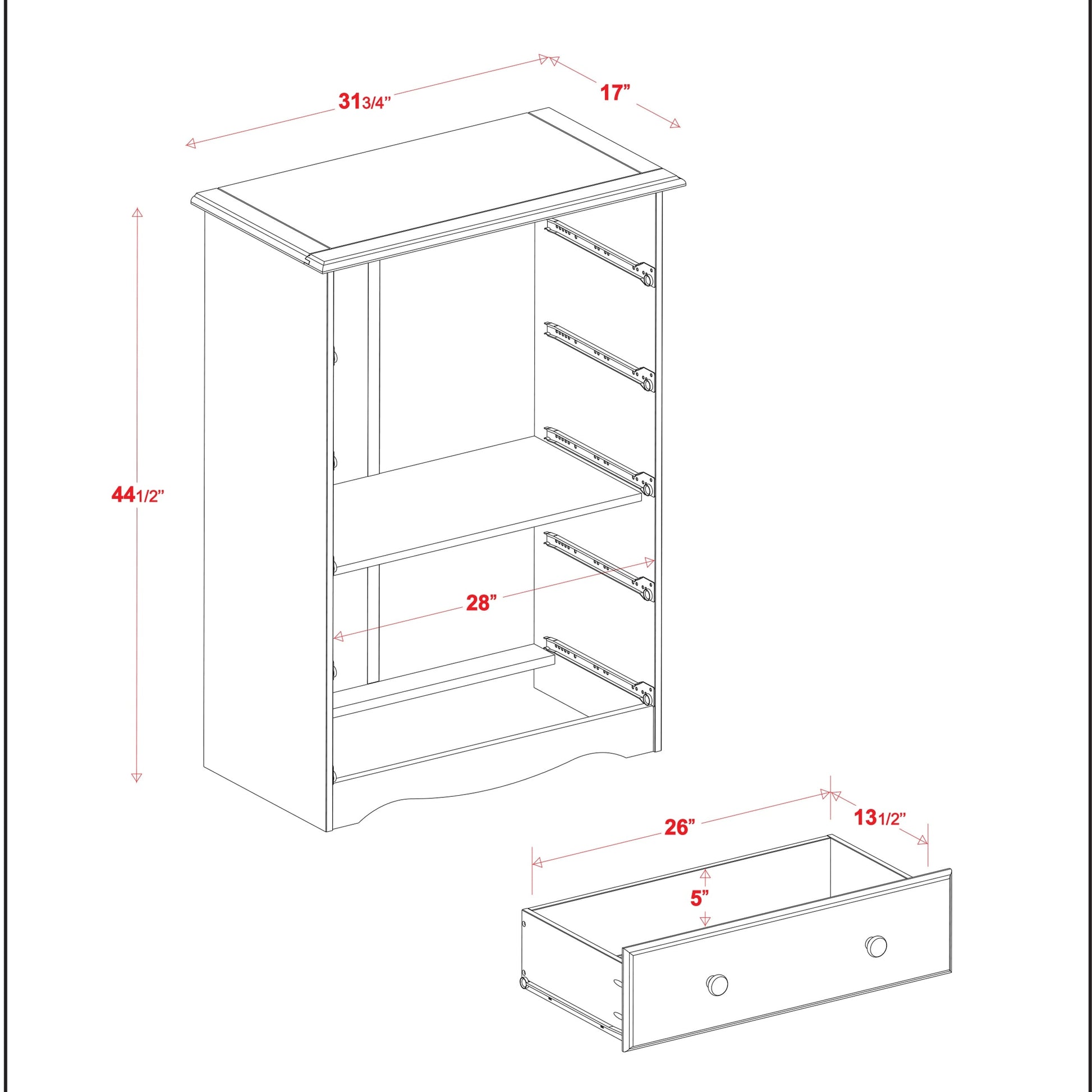 31 3/4”

17”

44 1/2”

28”

26”

13 1/2”

5”