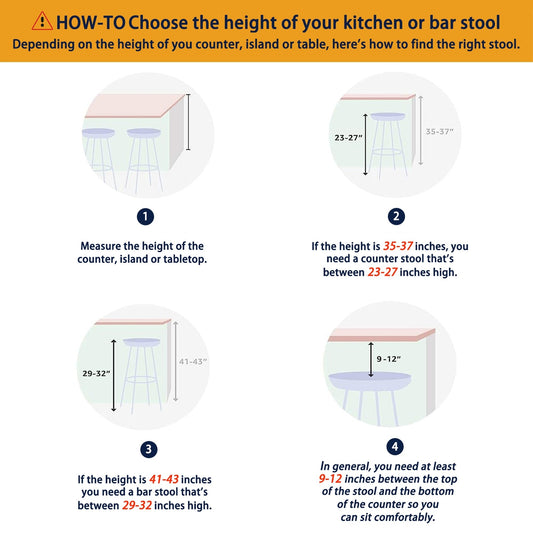 HOW-TO Choose the height of your kitchen or bar stool
Depending on the height of you counter, island or table, here's how to find the right stool.

1
Measure the height of the counter, island or tabletop.

23-27"
35-37"

2
If the height is 35-37 inches, you need a counter stool that's between 23-27 inches high.

29-32"
41-43"

3
If the height is 41-43 inches you need a bar stool that's between 29-32 inches high.

9-12"

4
In general, you need at least 9-12 inches between the top of the stool and the bottom of the counter so you can sit comfortably.