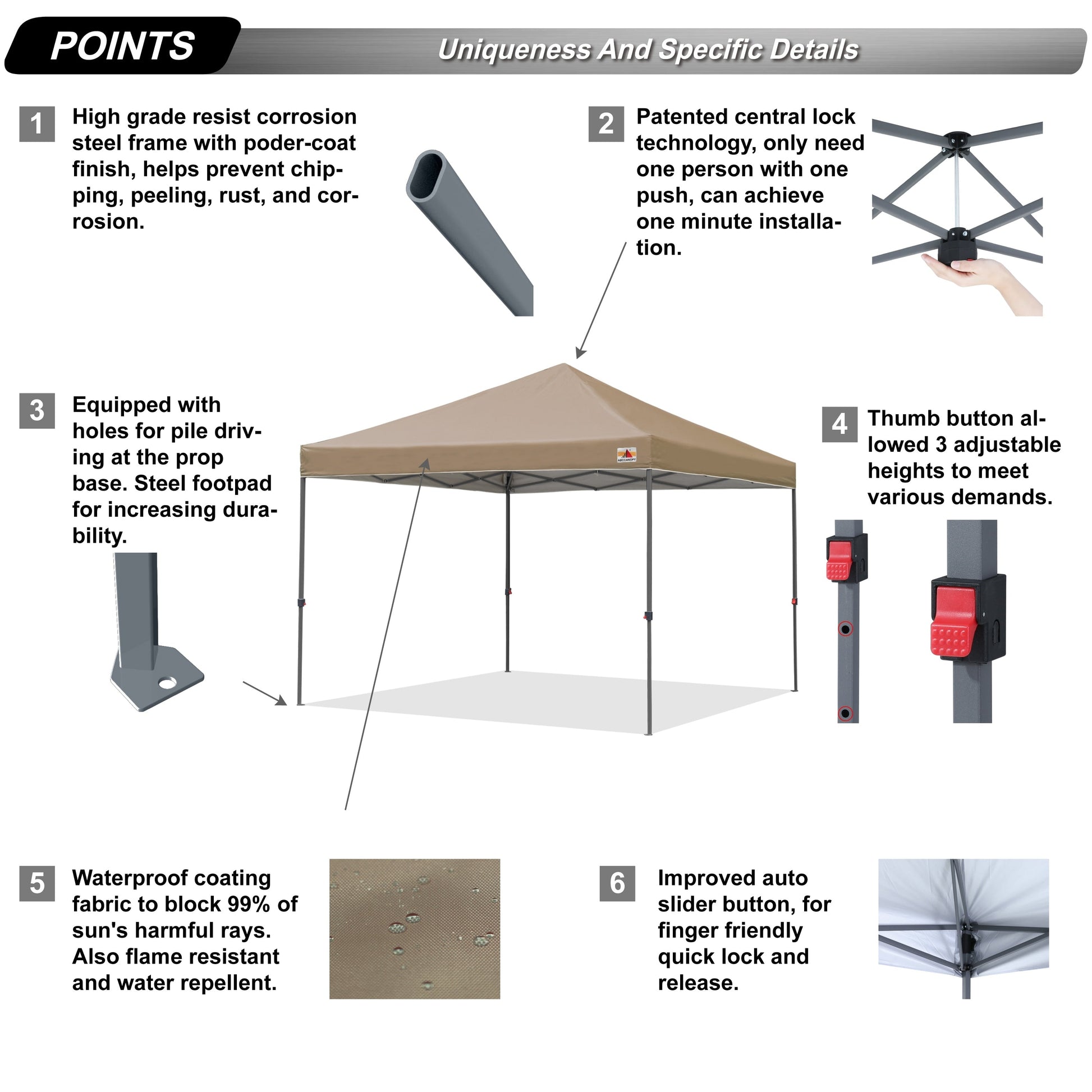 POINTS

Uniqueness And Specific Details

1 High grade resist corrosion steel frame with poder-coat finish, helps prevent chipping, peeling, rust, and corrosion.

2 Patented central lock technology, only need one person with one push, can achieve one minute installation.

3 Equipped with holes for pile driving at the prop base. Steel footpad for increasing durability.

ABCCANOPY

4 Thumb button allowed 3 adjustable heights to meet various demands.

5 Waterproof coating fabric to block 99% of sun's harmful rays. Also flame resistant and water repellent.

6 Improved auto slider button, for finger friendly quick lock and release.